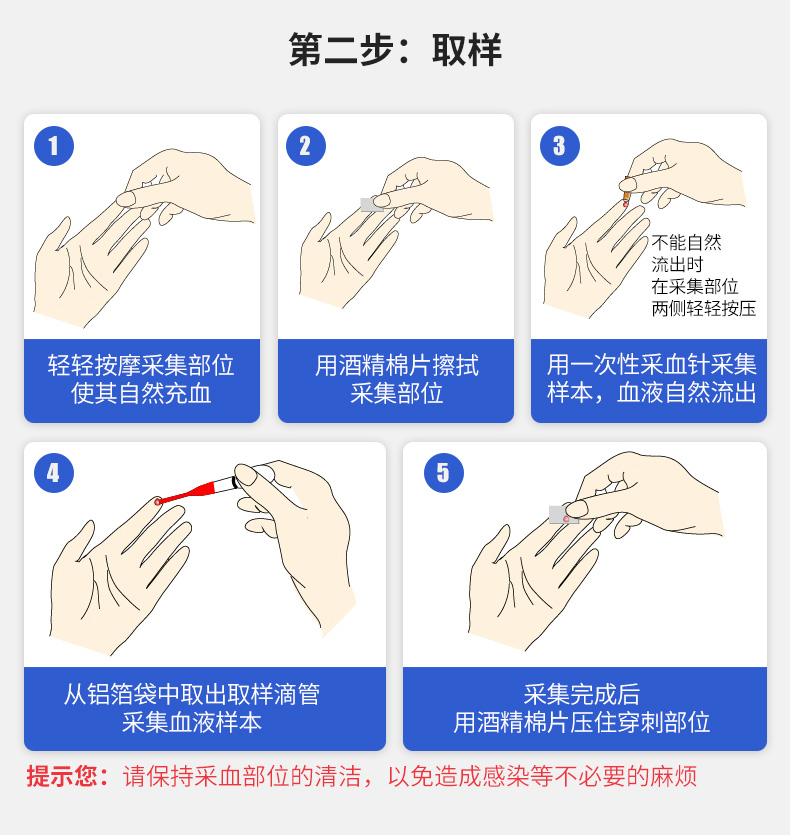 第二步：取样

1

轻轻按摩采集部位
使其自然充血

2

用酒精棉片擦拭
采集部位

3

不能自然
流出时
在采集部位
两侧轻轻按压

用一次性采血针采集
样本，血液自然流出

4

从铝箔袋中取出取样滴管
采集血液样本

5

采集完成后
用酒精棉片压住穿刺部位

提示您：请保持采血部位的清洁，以免造成感染等不必要的麻烦